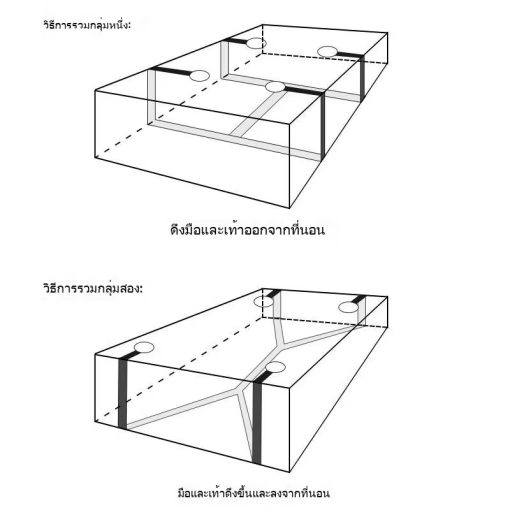 วิธีการรวมกลุ่มหนึ่ง:

ดึงมือและเท้าออกจากที่นอน

วิธีการรวมกลุ่มสอง:

มือและเท้าดึงขึ้นและลงจากที่นอน